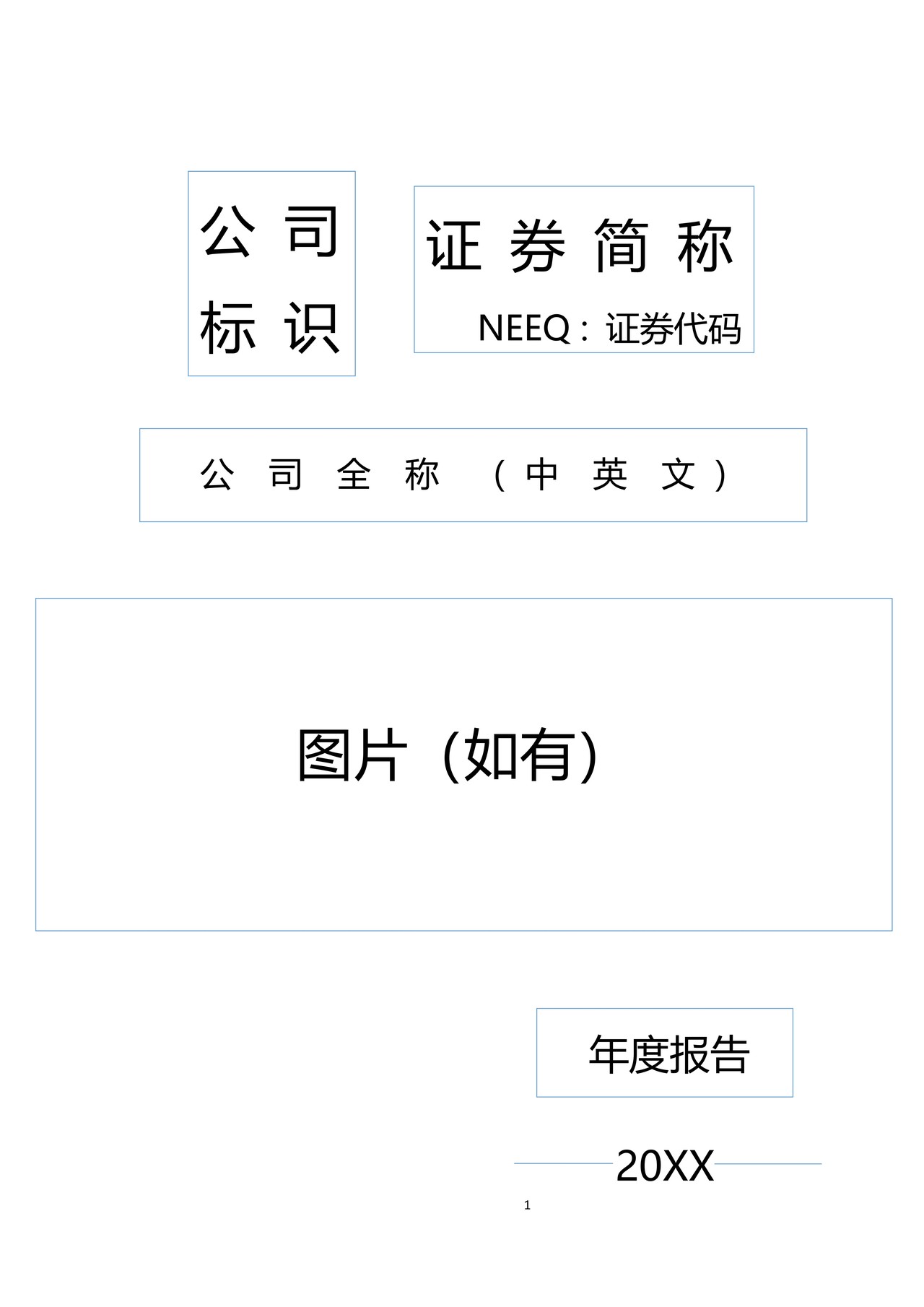 公司标识

证券简称

NEEQ：证券代码

公司全称（中英文）

图片（如有）

年度报告

20XX

1